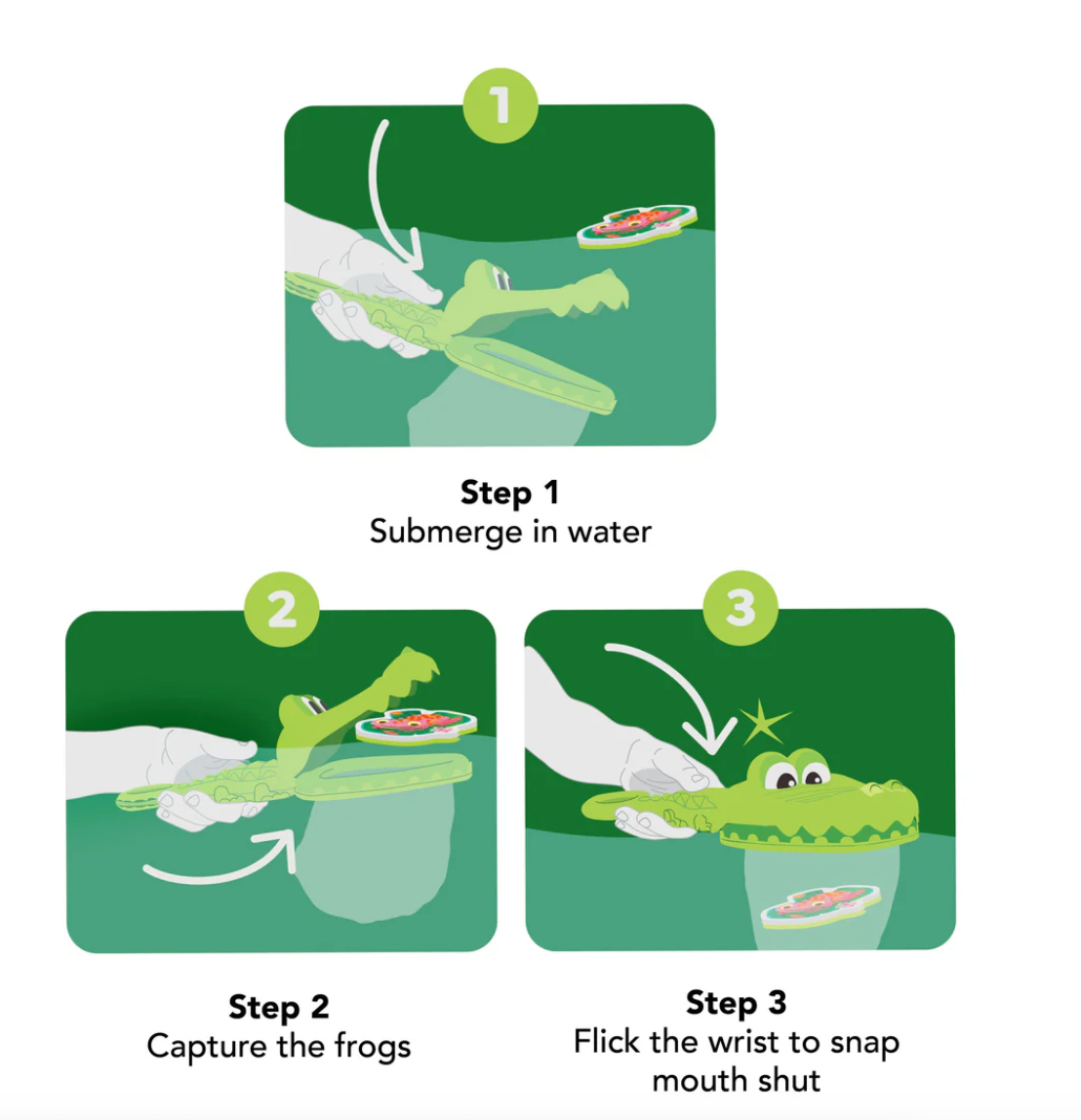 1

Step 1
Submerge in water

2

Step 2
Capture the frogs

3

Step 3
Flick the wrist to snap mouth shut