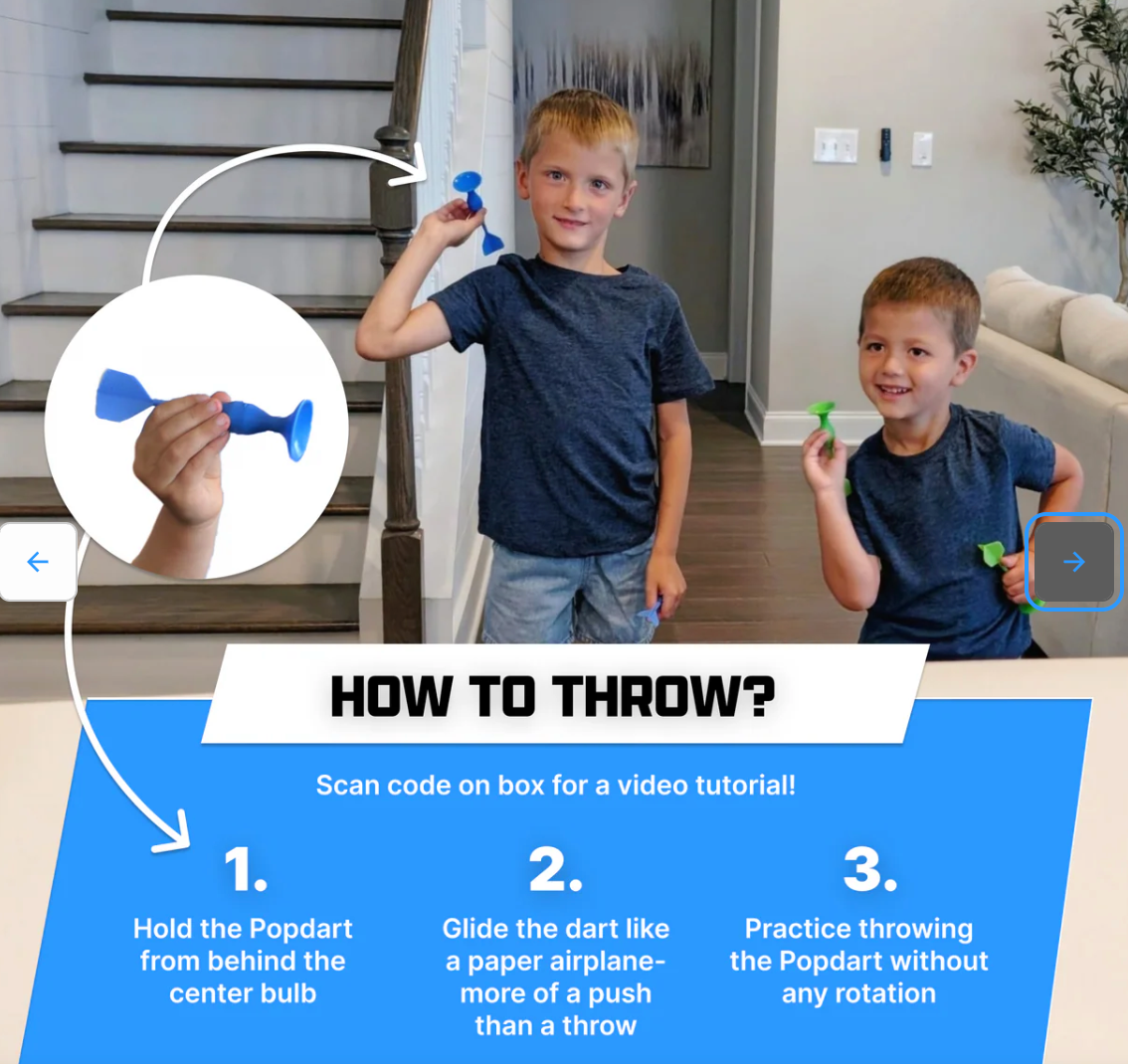 HOW TO THROW?

Scan code on box for a video tutorial!

1.
Hold the Popdart from behind the center bulb

2.
Glide the dart like a paper airplane- more of a push than a throw

3.
Practice throwing the Popdart without any rotation